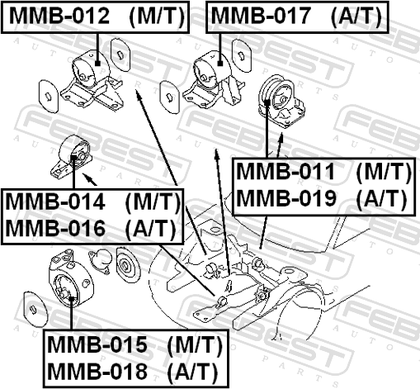 MMB-012 (M/T)
MMB-017 (A/T)
MMB-011 (M/T)
MMB-019 (A/T)
MMB-014 (M/T)
MMB-016 (A/T)
MMB-015 (M/T)
MMB-018 (A/T)
FEBEST AUTO PARTS