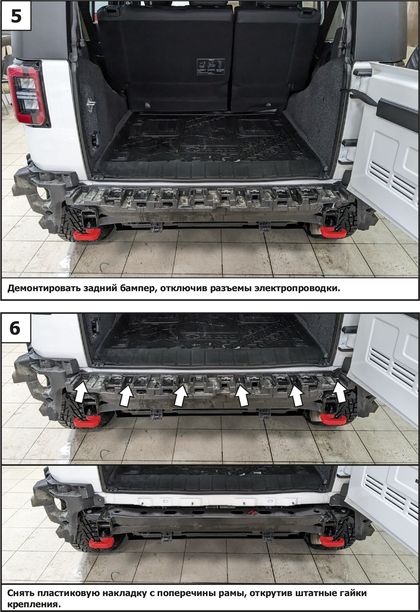 5

Демонтировать задний бампер, отключив разъемы электропроводки.

6

Снять пластиковую накладку с поперечины рамы, открутив штатные гайки крепления.