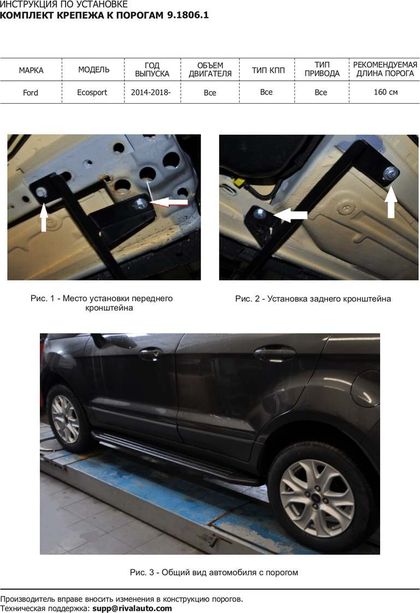 ИНСТРУКЦИЯ ПО УСТАНОВКЕ
КОМПЛЕКТ КРЕПЕЖА К ПОРОГАМ 9.1806.1

| МАРКА | МОДЕЛЬ | ГОД ВЫПУСКА | ОБЪЕМ ДВИГАТЕЛЯ | ТИП КПП | ТИП ПРИВОДА | РЕКОМЕНДУЕМАЯ ДЛИНА ПОРОГА |
|---|---|---|---|---|---|---|
| Ford | Ecosport | 2014-2018- | Все | Все | Все | 160 см |

Рис. 1 - Место установки переднего кронштейна

Рис. 2 - Установка заднего кронштейна

Рис. 3 - Общий вид автомобиля с порогом

Производитель вправе вносить изменения в конструкцию порогов.
Техническая поддержка: supp@rivalauto.com