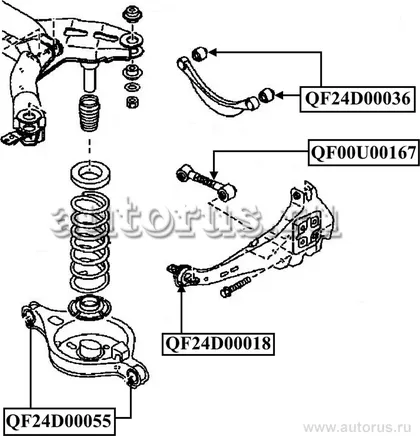 QF24D00036

QF00U00167

autorus.ru

QF24D00018

QF24D00055

www.autorus.ru