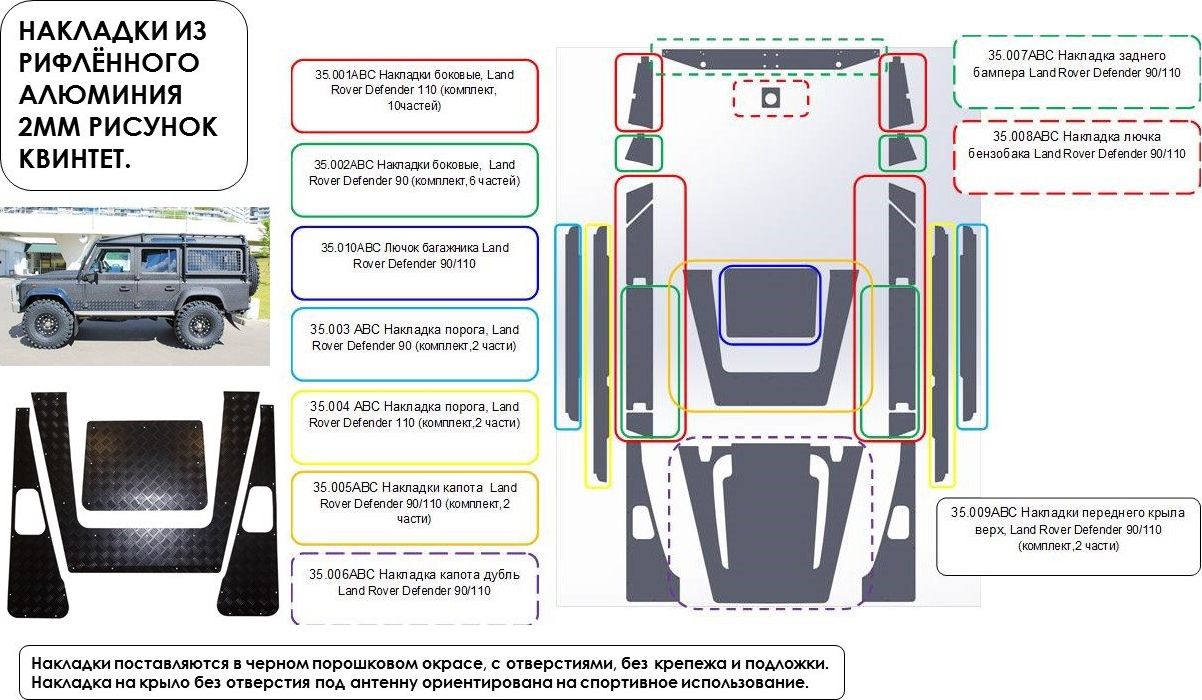 НАКЛАДКИ ИЗ РИФЛЁННОГО АЛЮМИНИЯ 2ММ РИСУНОК КВИНТЕТ.

35.001ABC Накладки боковые, Land Rover Defender 110 (комплект, 10частей)

35.002ABC Накладки боковые, Land Rover Defender 90 (комплект,6 частей)

35.010ABC Лючок багажника Land Rover Defender 90/110

35.003 ABC Накладка порога, Land Rover Defender 90 (комплект,2 части)

35.004 ABC Накладка порога, Land Rover Defender 110 (комплект,2 части)

35.005ABC Накладки капота Land Rover Defender 90/110 (комплект,2 части)

35.006ABC Накладка капота дубль Land Rover Defender 90/110

35.007ABC Накладка заднего бампера Land Rover Defender 90/110

35.008ABC Накладка лючка бензобака Land Rover Defender 90/110

35.009ABC Накладки переднего крыла верх, Land Rover Defender 90/110 (комплект,2 части)

Накладки поставляются в черном порошковом окрасе, с отверстиями, без крепежа и подложки. Накладка на крыло без отверстия под антенну ориентирована на спортивное использование.