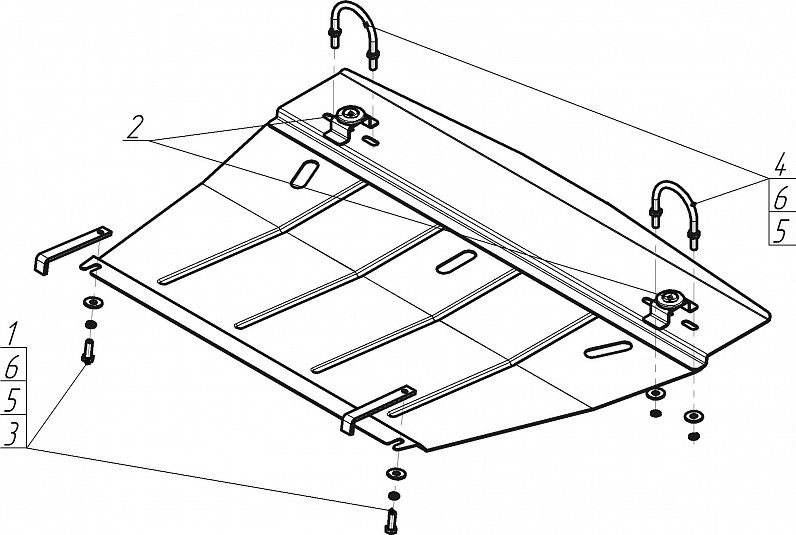 2

4
6
5

1
6
5
3