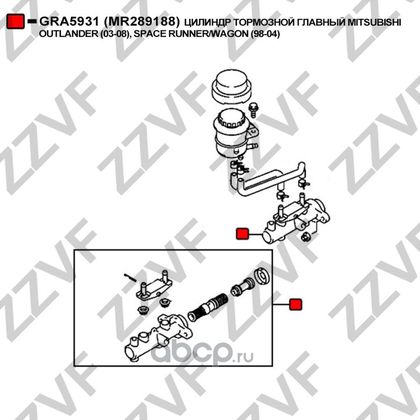 GRA5931 (MR289188) ЦИЛИНДР ТОРМОЗНОЙ ГЛАВНЫЙ MITSUBISHI OUTLANDER (03-08), SPACE RUNNER/WAGON (98-04)

ZZVF

abcp.ru