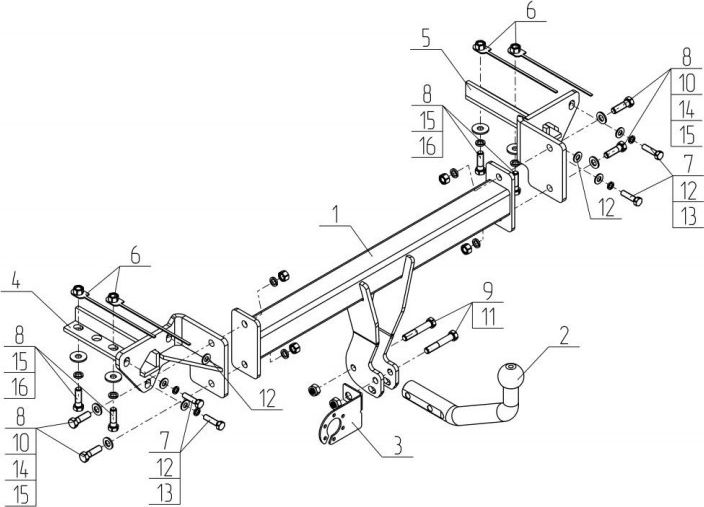 6
5
8
10
14
15
8
15
16
7
12
13
12
1
6
4
9
11
2
8
15
16
12
8
10
14
15
7
12
13
3