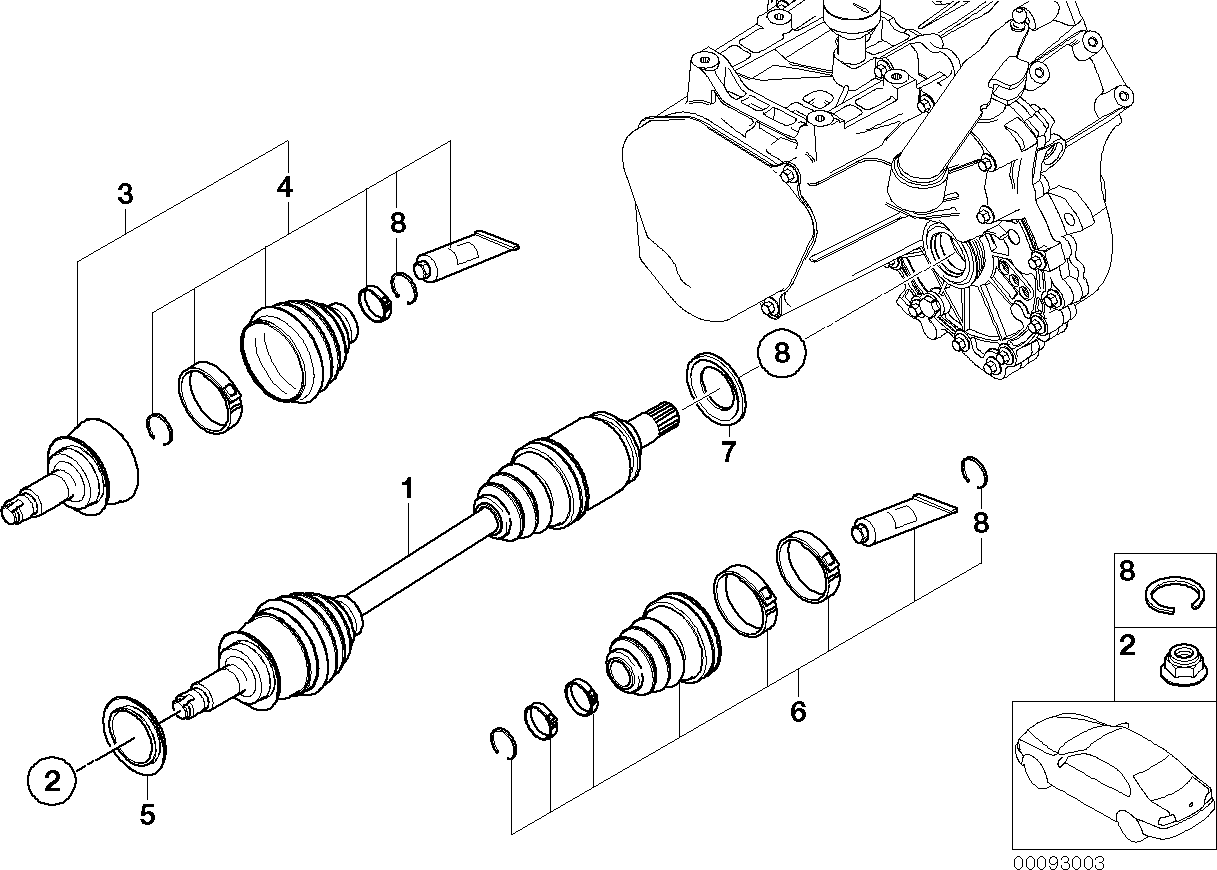 3
4
8
8
7
1
8
6
2
5
8
2
00093003