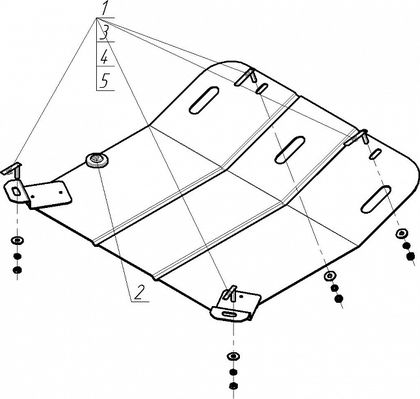 1
3
4
5
2