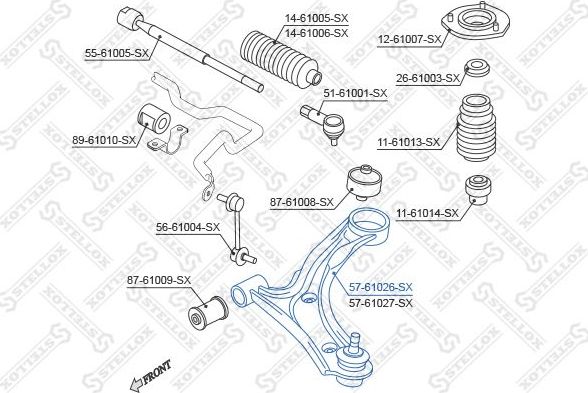 55-61005-SX
14-61005-SX
14-61006-SX
12-61007-SX
26-61003-SX
51-61001-SX
89-61010-SX
11-61013-SX
87-61008-SX
11-61014-SX
56-61004-SX
87-61009-SX
57-61026-SX
57-61027-SX
FRONT
STELLOX