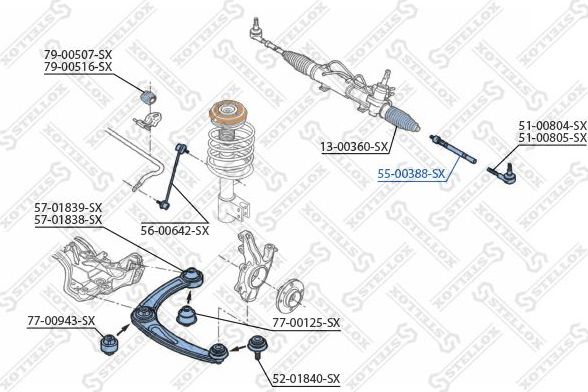 79-00507-SX
79-00516-SX

13-00360-SX

51-00804-SX
51-00805-SX

55-00388-SX

57-01839-SX
57-01838-SX

56-00642-SX

77-00943-SX

77-00125-SX

52-01840-SX

STELLOX