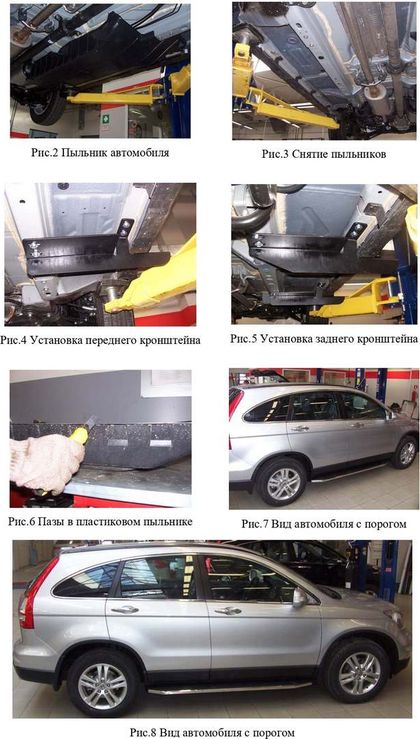 Рис.2 Пыльник автомобиля

Рис.3 Снятие пыльников

Рис.4 Установка переднего кронштейна

Рис.5 Установка заднего кронштейна

Рис.6 Пазы в пластиковом пыльнике

Рис.7 Вид автомобиля с порогом

Рис.8 Вид автомобиля с порогом