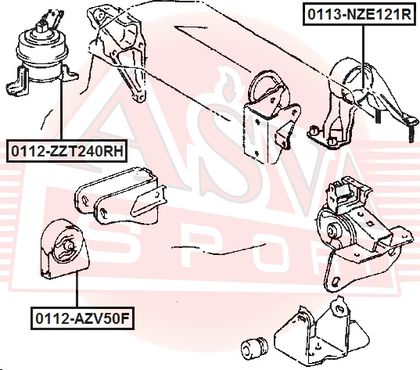 0113-NZE121R

0112-ZZT240RH

0112-AZV50F

ASVA
SPORT