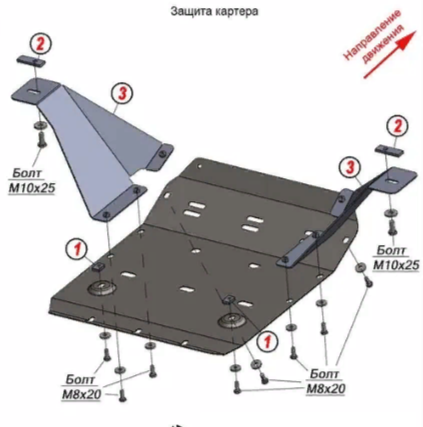 Защита картера

Направление движения

2

3

Болт M10x25

2

3

Болт M10x25

1

1

Болт M8x20

Болт M8x20