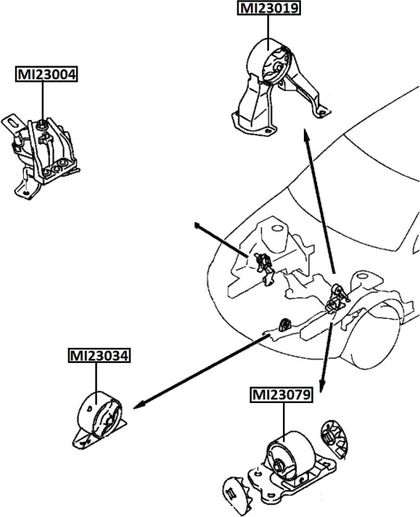 MI23019

MI23004

MI23034

MI23079