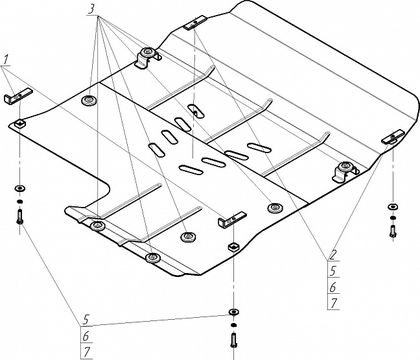 3
1
2
5
6
7
5
6
7