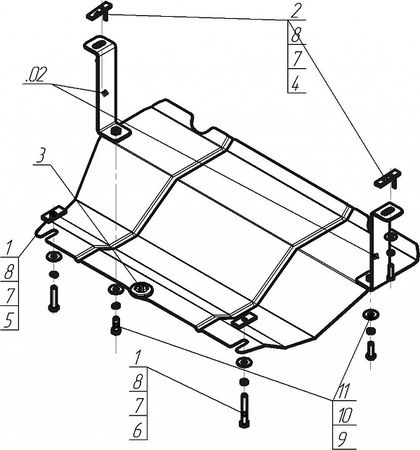 2
8
7
4

.02

3

1
8
7
5

1
8
7
6

11
10
9