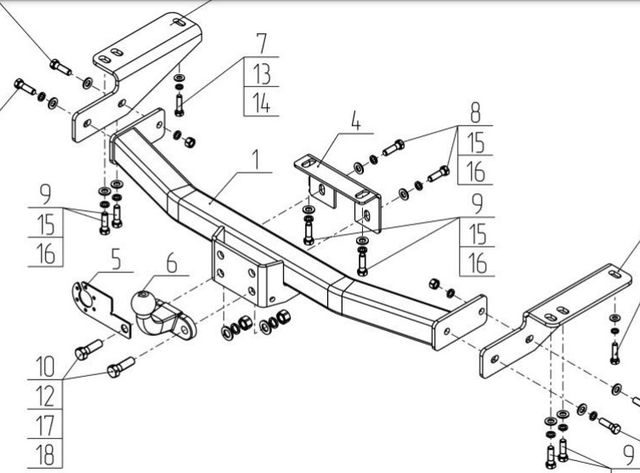 7
13
14
4
8
15
16
1
9
15
16
9
15
16
5
6
10
12
17
18
9