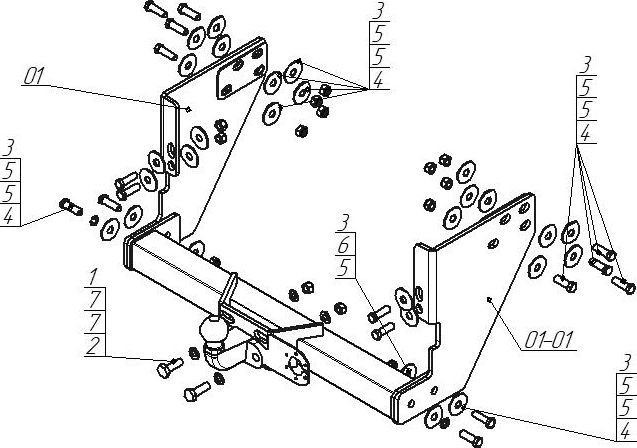 3
5
5
4

01

3
5
5
4

3
5
5
4

3
6
5

1
7
7
2

01-01

3
5
5
4