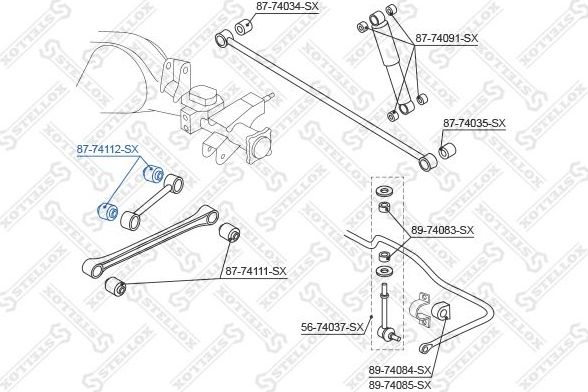 87-74034-SX
87-74091-SX
87-74035-SX
87-74112-SX
89-74083-SX
87-74111-SX
56-74037-SX
89-74084-SX
89-74085-SX
STELLOX