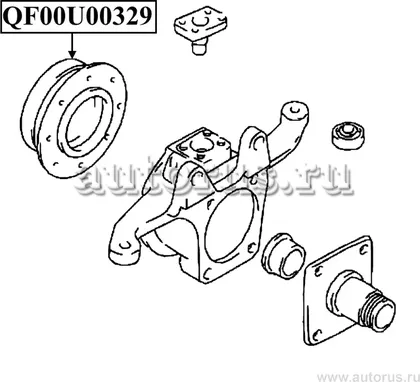 QF00U00329

autorus.ru

www.autorus.ru