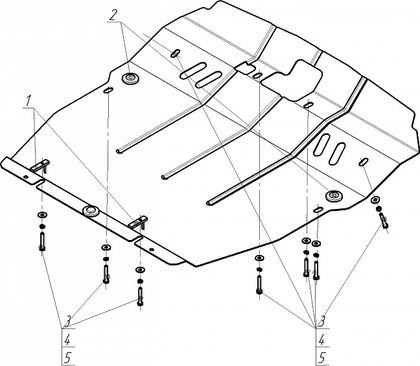 2
1
3
4
5
3
4
5