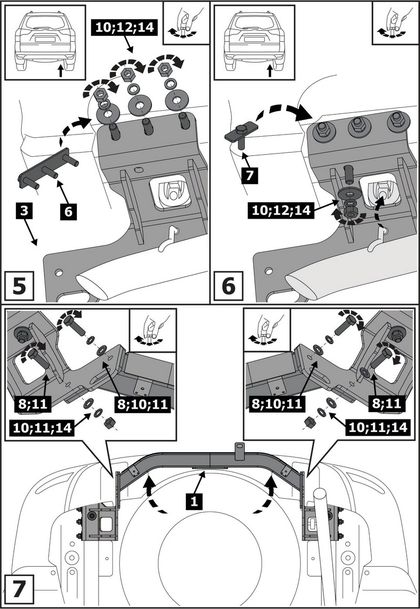 10;12;14

3

6

5

7

10;12;14

6

8;11

8;10;11

10;11;14

8;10;11

8;11

10;11;14

1

7