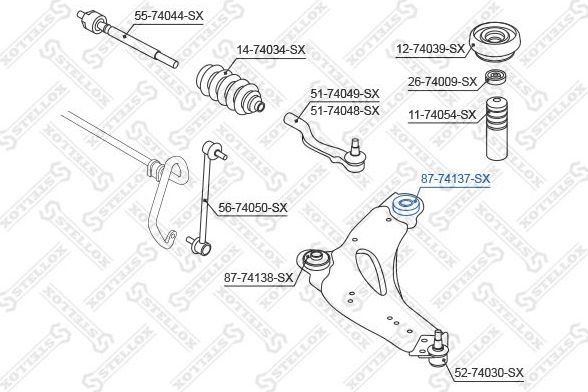 55-74044-SX
14-74034-SX
12-74039-SX
26-74009-SX
51-74049-SX
51-74048-SX
11-74054-SX
87-74137-SX
56-74050-SX
87-74138-SX
52-74030-SX
STELLOX