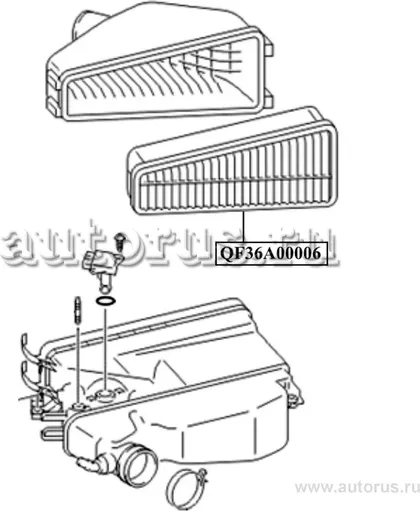 autorus.ru
QF36A00006
www.autorus.ru