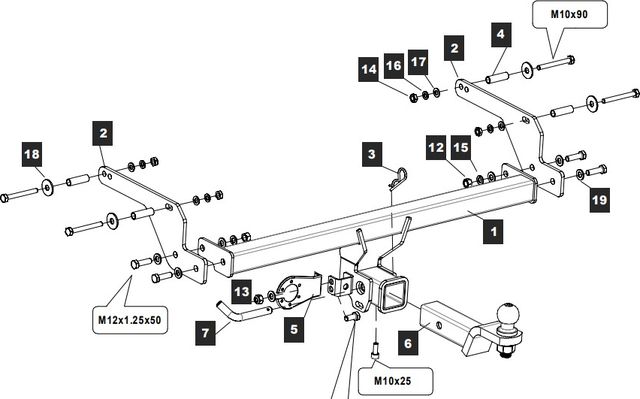 M10x90
4
2
14
16
17
2
18
3
12
15
19
1
13
M12x1.25x50
7
5
6
M10x25