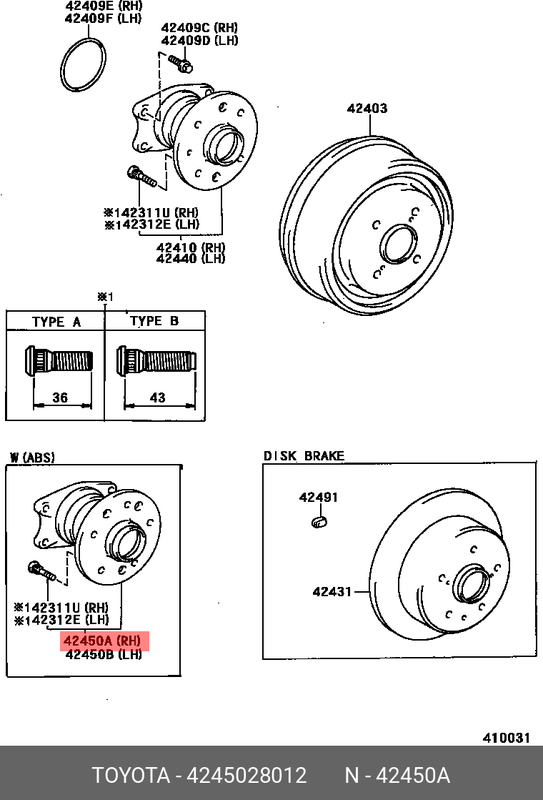 42409E (RH)
42409F (LH)

42409C (RH)
42409D (LH)

42403

※142311U (RH)
※142312E (LH)

42410 (RH)
42440 (LH)

※1

| TYPE A | TYPE B |
|---|---|
| 36 | 43 |

W (ABS)

※142311U (RH)
※142312E (LH)

42450A (RH)
42450B (LH)

DISK BRAKE

42491

42431

410031

TOYOTA - 4245028012 N - 42450A