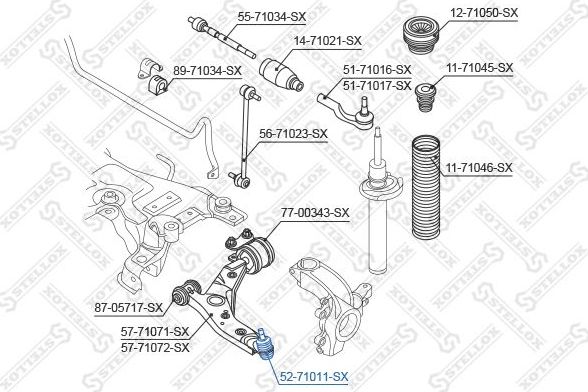 55-71034-SX
12-71050-SX
14-71021-SX
89-71034-SX
51-71016-SX
51-71017-SX
11-71045-SX
56-71023-SX
11-71046-SX
77-00343-SX
87-05717-SX
57-71071-SX
57-71072-SX
52-71011-SX
STELLOX