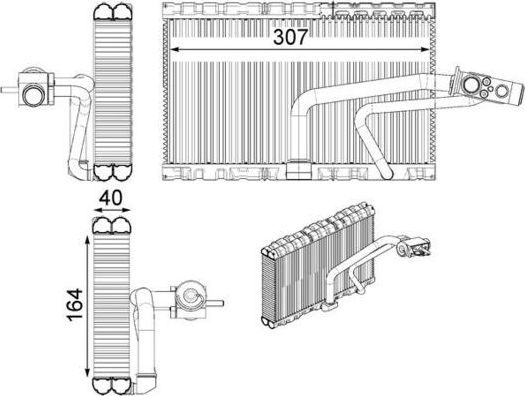 307

40

164