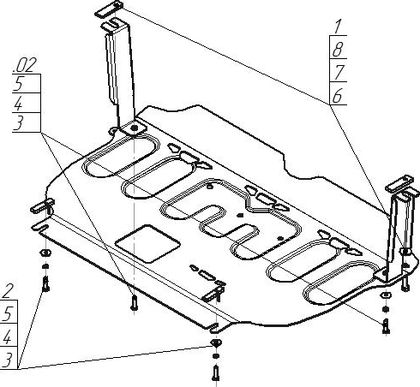 .02
5
4
3

1
8
7
6

2
5
4
3