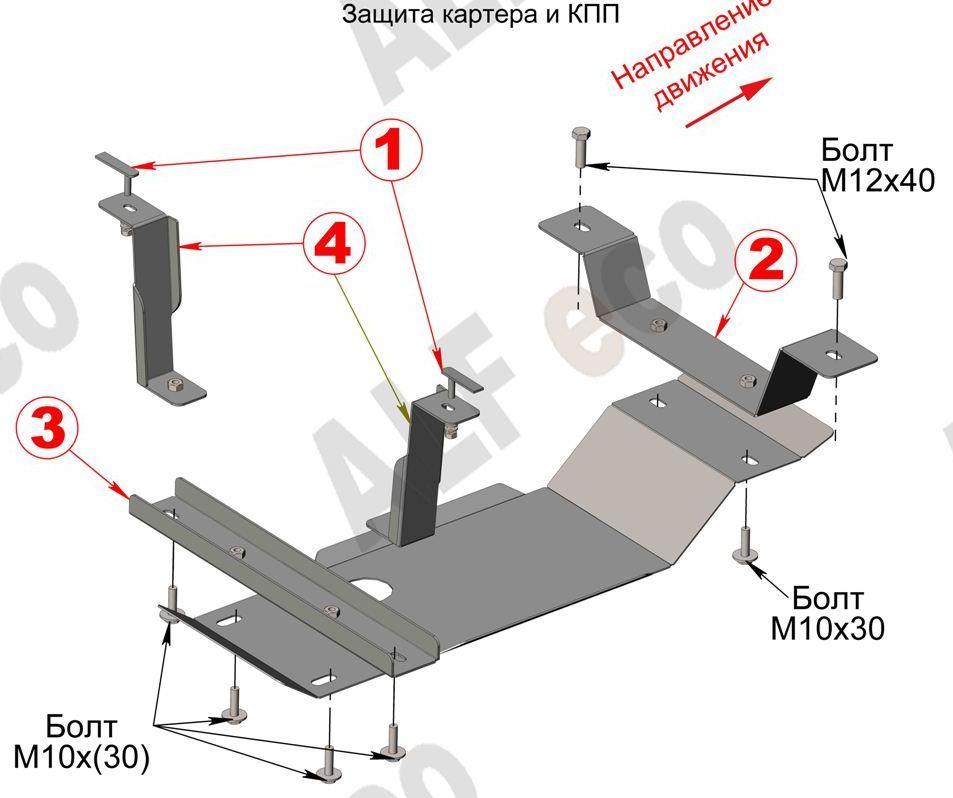 Защита картера и КПП

Направление движения

1

Болт М12х40

4

2

3

Болт М10х30

Болт М10х(30)

ALF eco