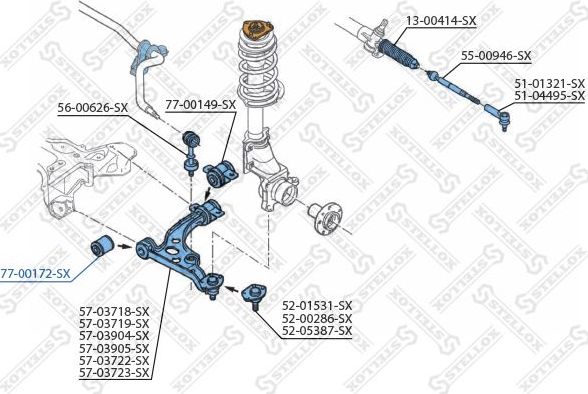 13-00414-SX
55-00946-SX
51-01321-SX
51-04495-SX
56-00626-SX
77-00149-SX
77-00172-SX
57-03718-SX
57-03719-SX
57-03904-SX
57-03905-SX
57-03722-SX
57-03723-SX
52-01531-SX
52-00286-SX
52-05387-SX
STELLOX