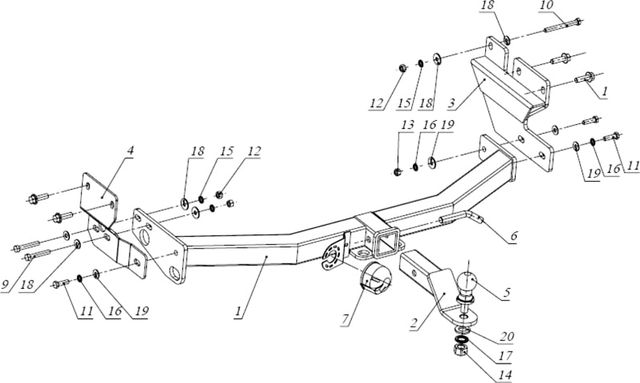 18
10
12
15
18
3
1
13
16
19
19
16
11
4
18
15
12
6
9
18
11
16
19
1
7
2
5
20
17
14