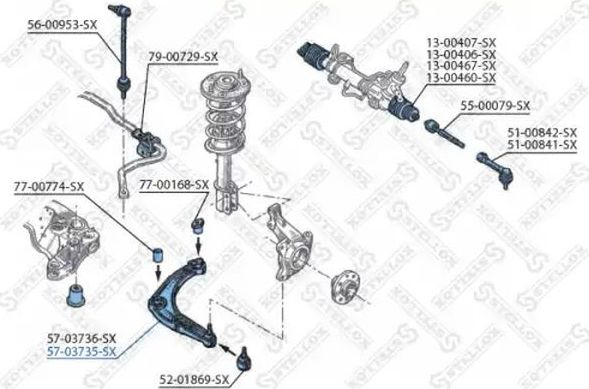 56-00953-SX
79-00729-SX
13-00407-SX
13-00406-SX
13-00467-SX
13-00460-SX
55-00079-SX
51-00842-SX
51-00841-SX
77-00774-SX
77-00168-SX
57-03736-SX
57-03735-SX
52-01869-SX
STELLOX