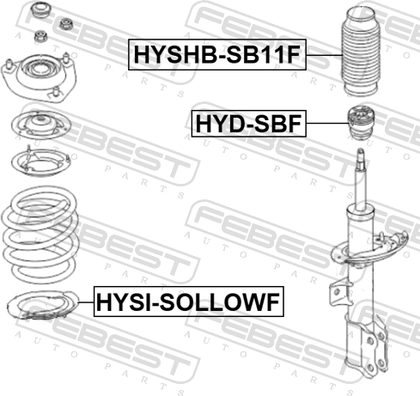 HYSHB-SB11F

HYD-SBF

HYSI-SOLLOWF

FEBEST AUTO PARTS