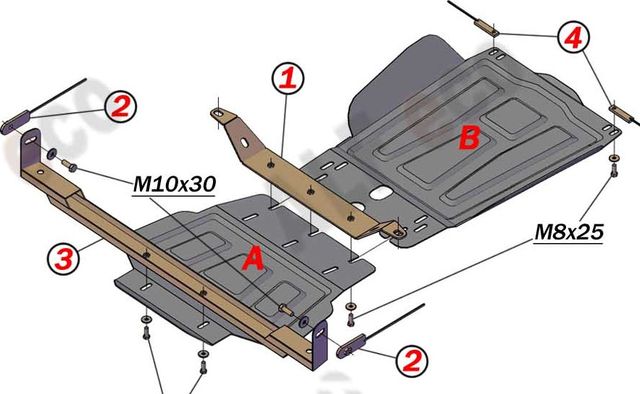 4

1

2

B

M10x30

M8x25

3

A

2