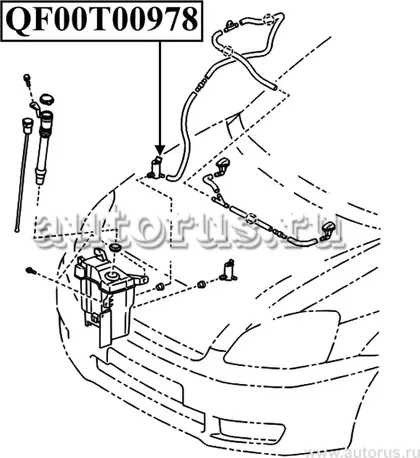 QF00T00978

autorus.ru

www.autorus.ru