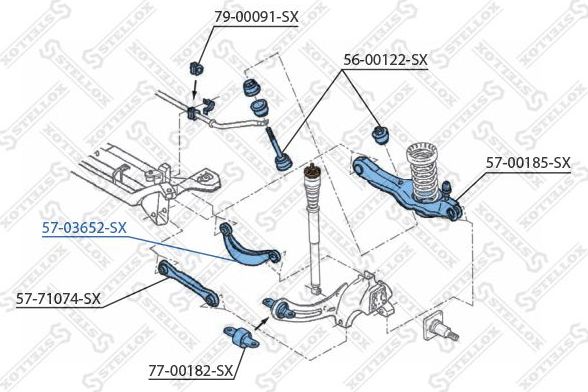 79-00091-SX
56-00122-SX
57-00185-SX
57-03652-SX
57-71074-SX
77-00182-SX
STELLOX