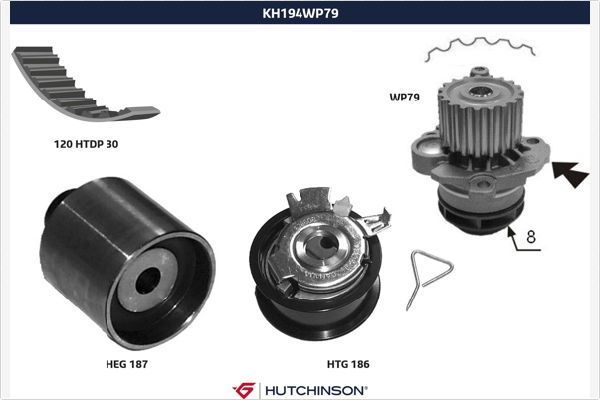 KH194WP79

120 HTDP 30

WP79

8

HEG 187

HTG 186

HUTCHINSON®