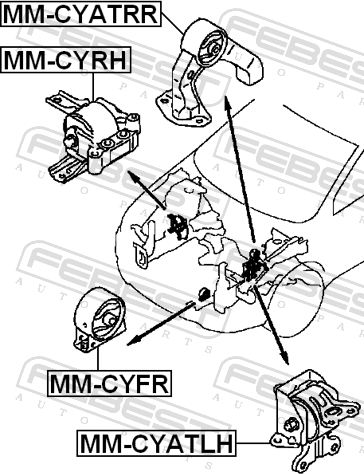 MM-CYATRR

MM-CYRH

MM-CYFR

MM-CYATLH

FEBEST AUTO PARTS