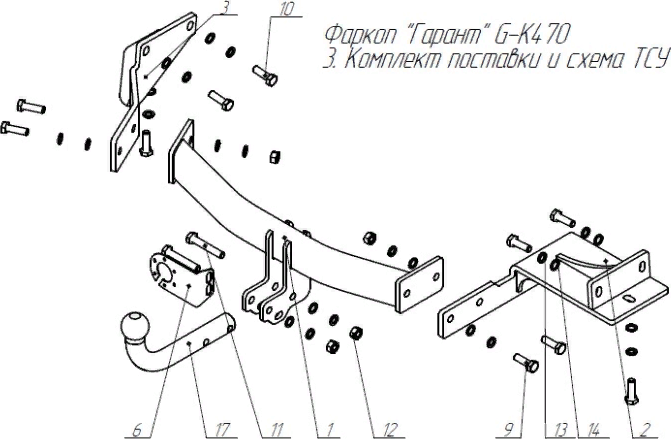 Фаркоп "Гарант" G-K470
3. Комплект поставки и схема ТСУ

3
10
6
17
11
1
12
9
13
14
2