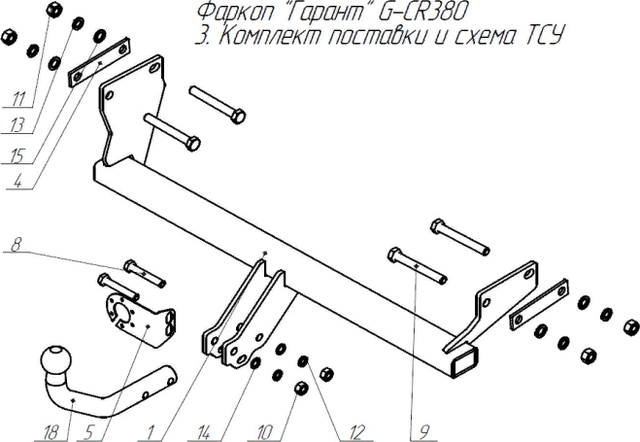 Фаркоп "Гарант" G-CR380
3. Комплект поставки и схема ТСУ

11
13
15
4
8
18
5
1
14
10
12
9