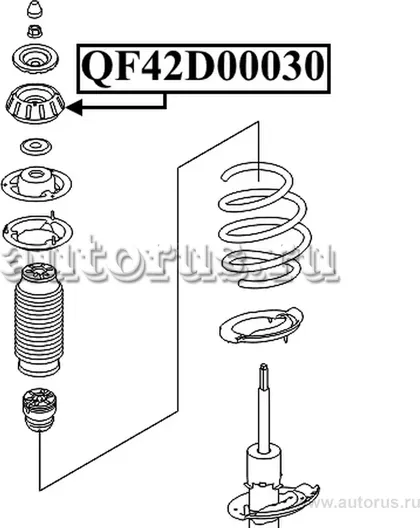 QF42D00030

autorus.ru

www.autorus.ru