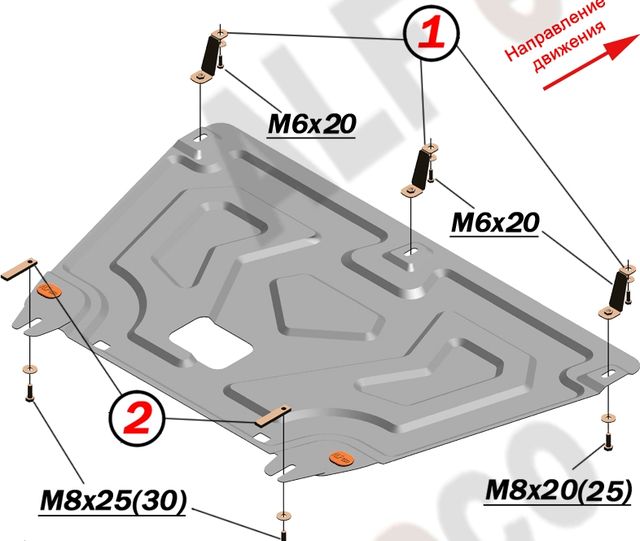 1

Направление движения

M6x20

M6x20

2

M8x25(30)

M8x20(25)