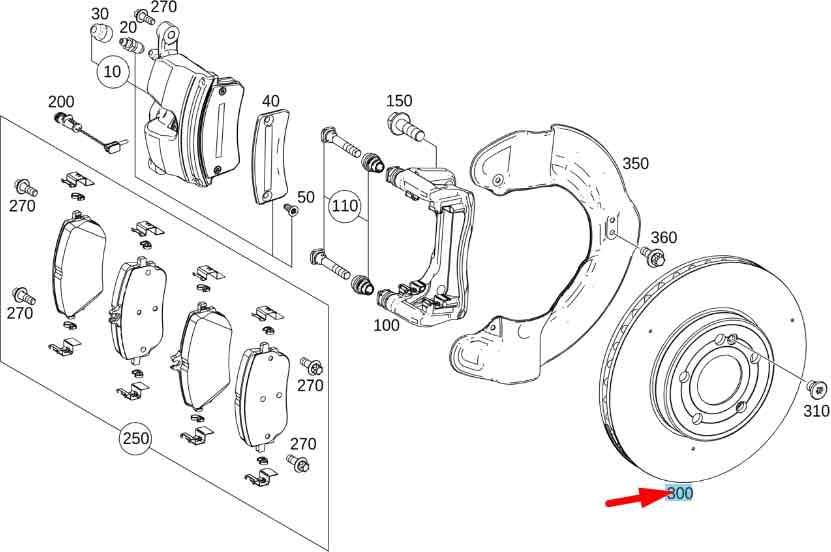 30
270
20
10
200
40
150
350
270
50
110
360
270
100
270
310
250
270
300