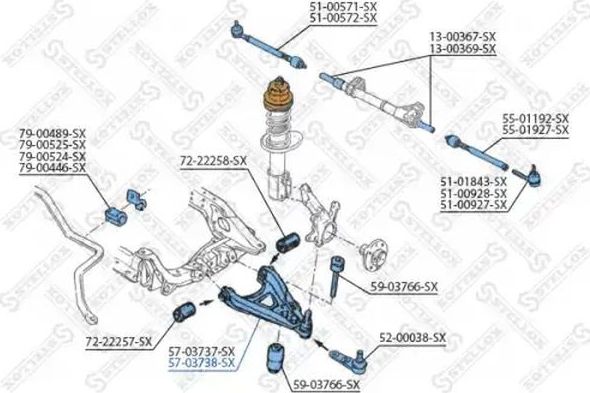 51-00571-SX
51-00572-SX

13-00367-SX
13-00369-SX

55-01192-SX
55-01927-SX

79-00489-SX
79-00525-SX
79-00524-SX
79-00446-SX

72-22258-SX

51-01843-SX
51-00928-SX
51-00927-SX

59-03766-SX

72-22257-SX

57-03737-SX
57-03738-SX

52-00038-SX

59-03766-SX

STELLOX