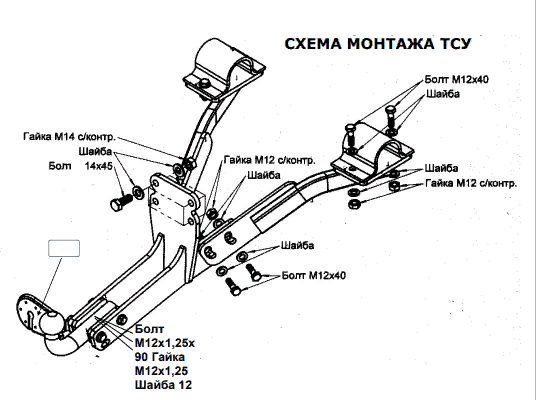 СХЕМА МОНТАЖА ТСУ

Болт М12х40
Шайба

Гайка М14 с/контр.
Шайба
Болт 14х45

Гайка М12 с/контр.
Шайба

Шайба
Гайка М12 с/контр.

Шайба

Болт М12х40

Болт
М12х1,25х
90 Гайка
М12х1,25
Шайба 12