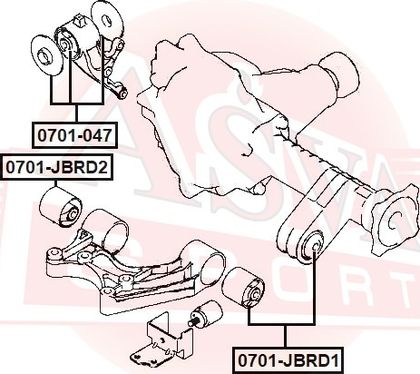 0701-047

0701-JBRD2

0701-JBRD1

ASVA
SPORT