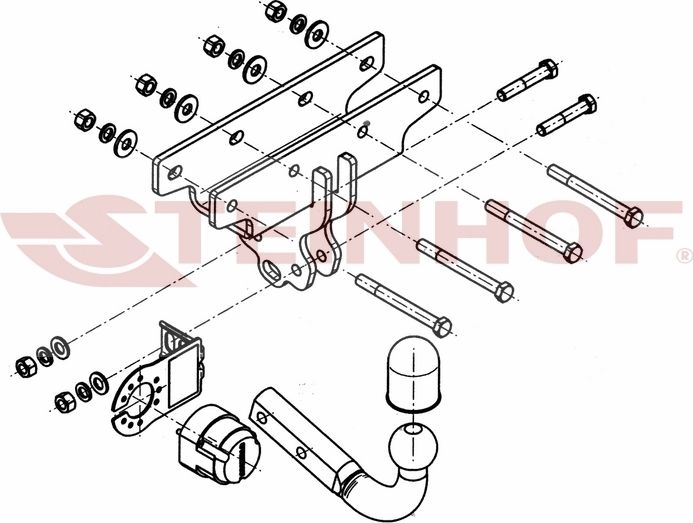 STEINHOF®